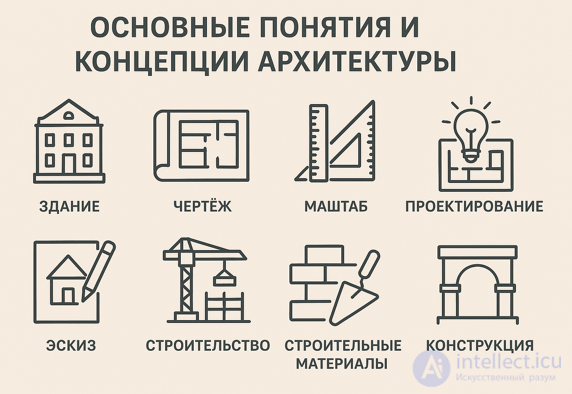 ОСНОВНЫЕ ПОНЯТИЯ И КОНЦЕПЦИИ АРХИТЕКТУРЫ

ЗДАНИЕ

ЧЕРТЁЖ

МАШТАБ

ПРОЕКТИРОВАНИЕ

ЭСКИЗ

СТРОИТЕЛЬСТВО

СТРОИТЕЛЬНЫЕ МАТЕРИАЛЫ

КОНСТРУКЦИЯ

intellect.icu
Искусственный разум