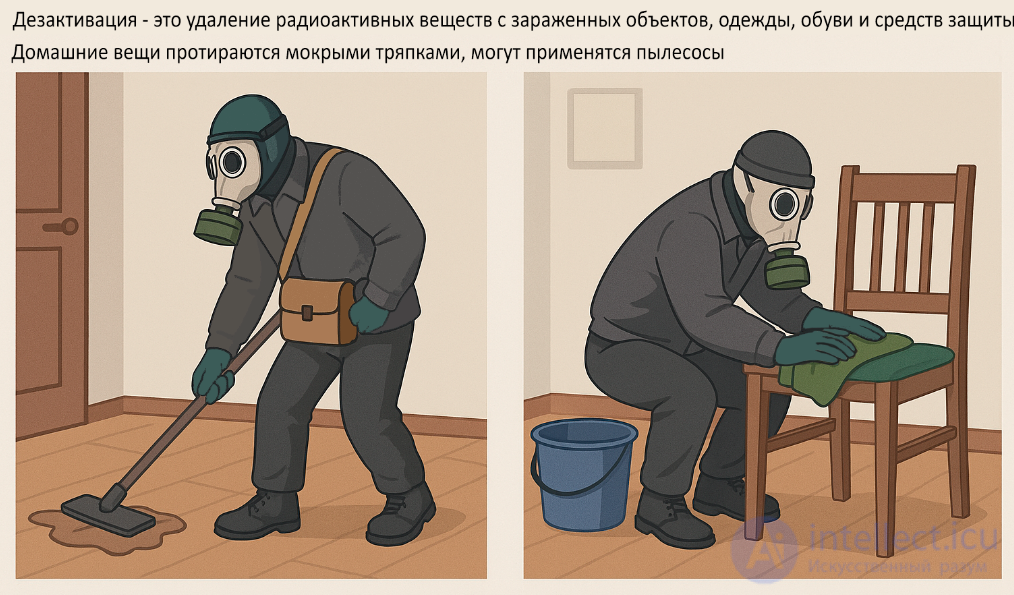 Дезактивация - это удаление радиоактивных веществ с зараженных объектов, одежды, обуви и средств защиты
Домашние вещи протираются мокрыми тряпками, могут применятся пылесосы

intellect.icu
Искусственный разум